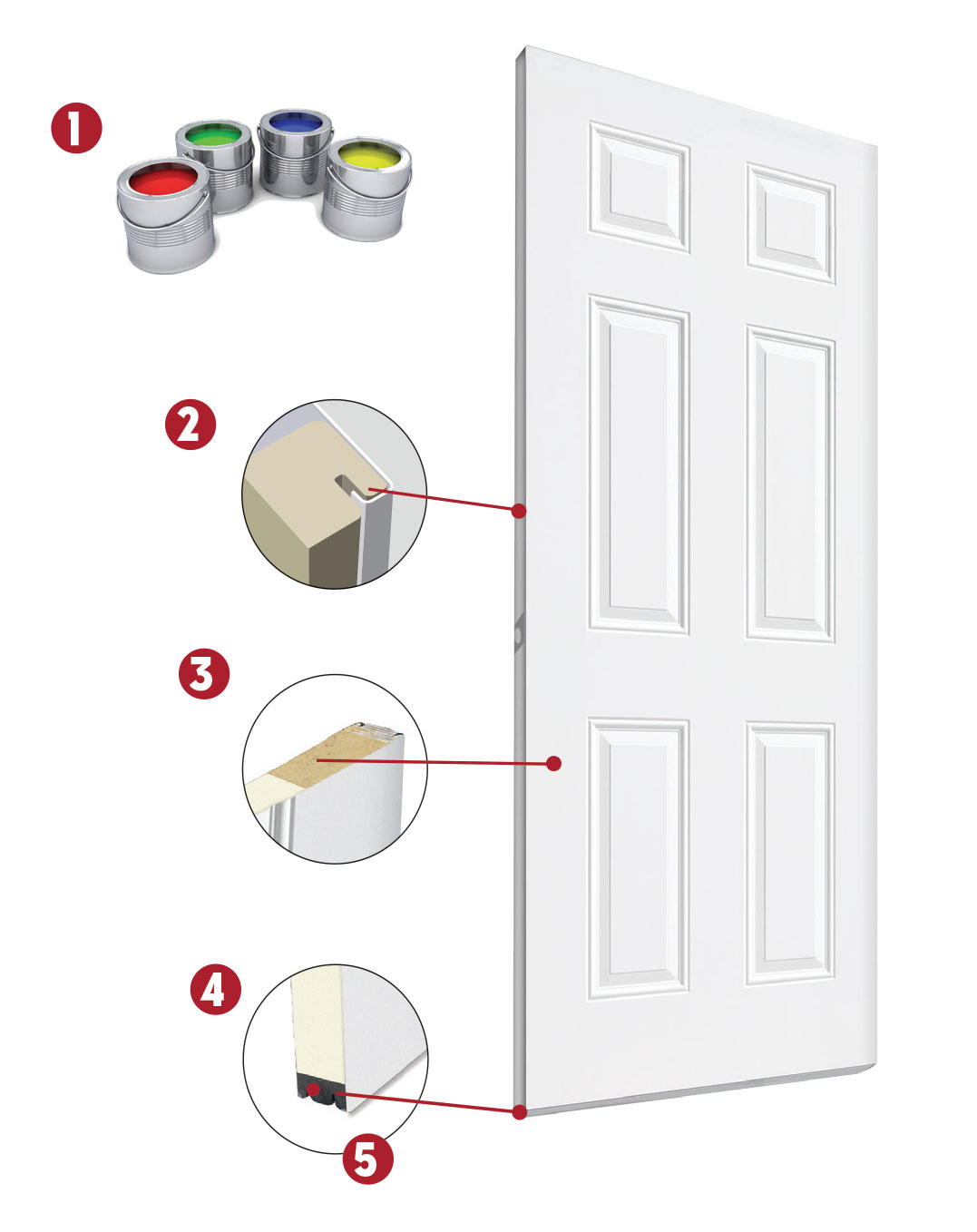 1
2
3
4
5